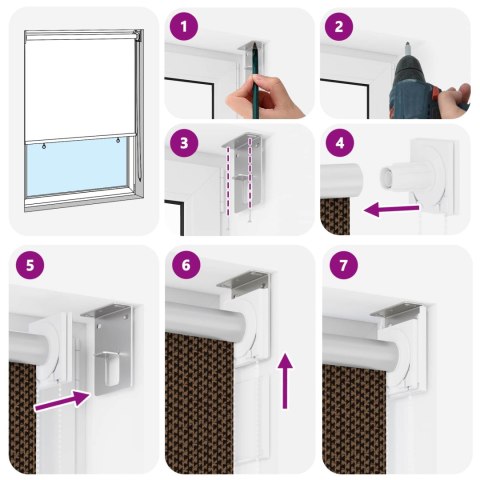 1

2

3

4

5

6

7