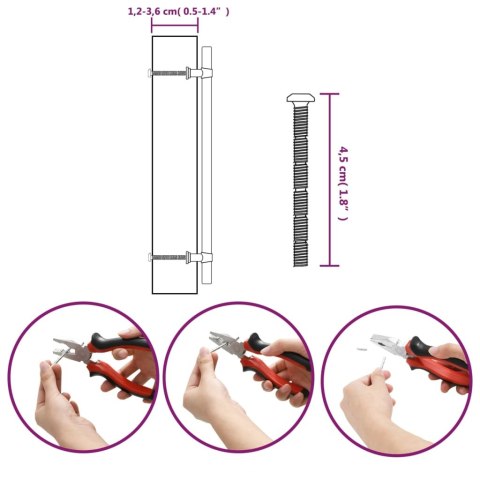 1,2-3,6 cm( 0.5-1.4" )

4,5 cm( 1.8" )