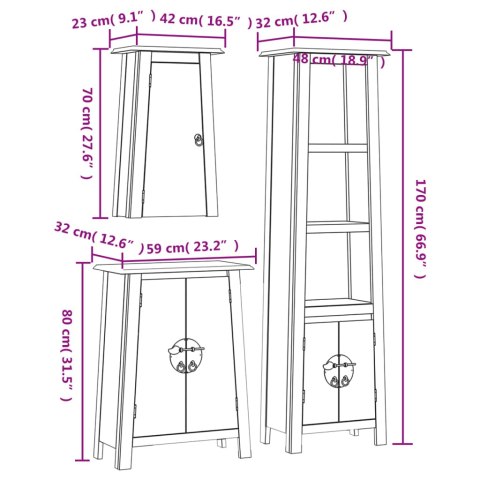 23 cm( 9.1" ) 42 cm( 16.5" ) 32 cm( 12.6" )

48 cm( 18.9" )

70 cm( 27.6" )

170 cm( 66.9" )

32 cm( 12.6" ) 59 cm( 23.2" )

80 cm( 31.5" )