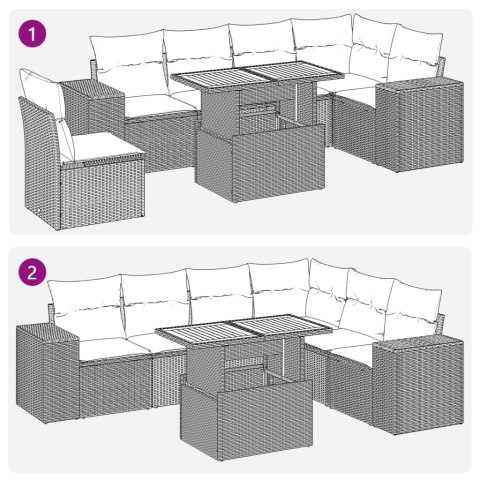 1

2