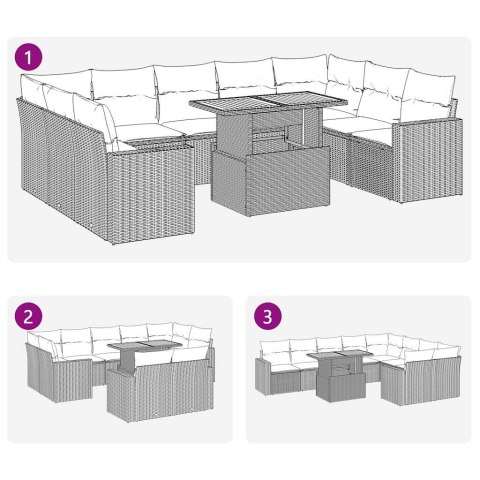 1

2

3