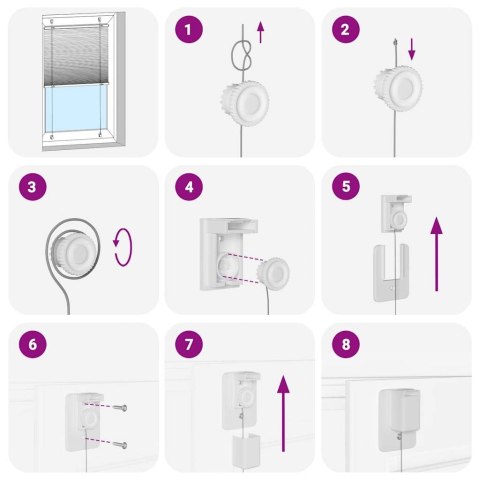 1

2

3

4

5

6

7

8