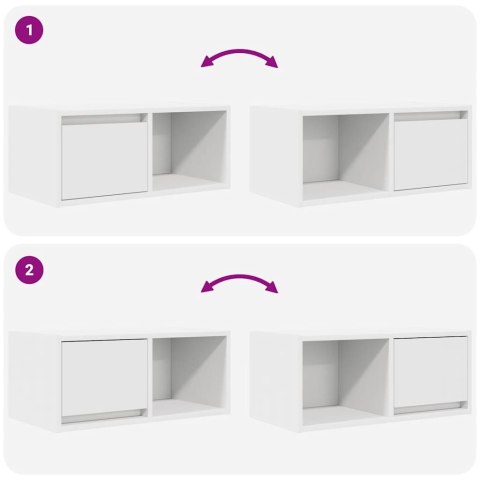 1

2