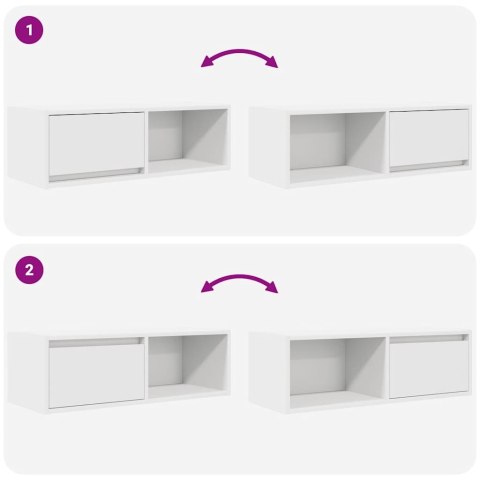 1

2