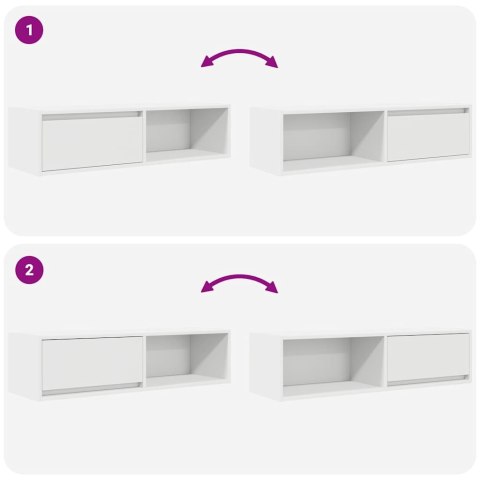 1

2