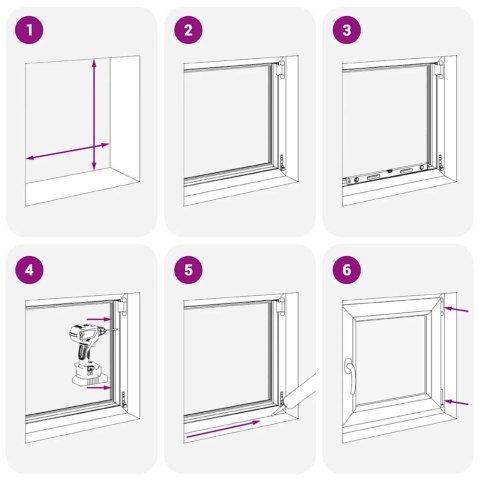 1

2

3

4

5

6