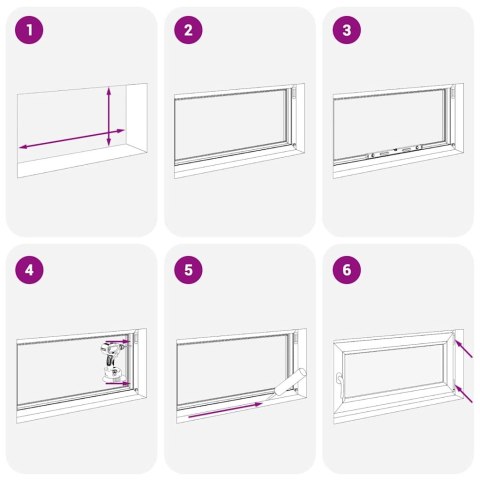 1

2

3

4

5

6