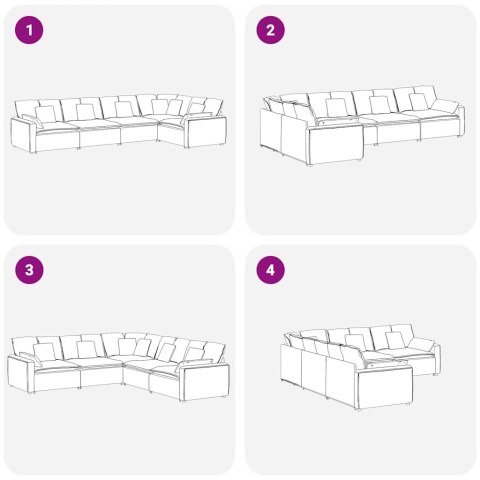 1

2

3

4