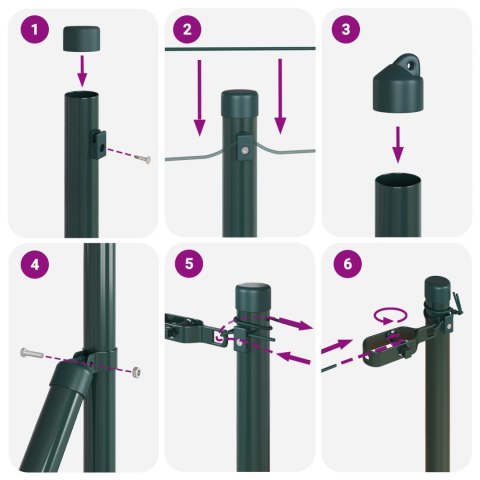 1
2
3
4
5
6