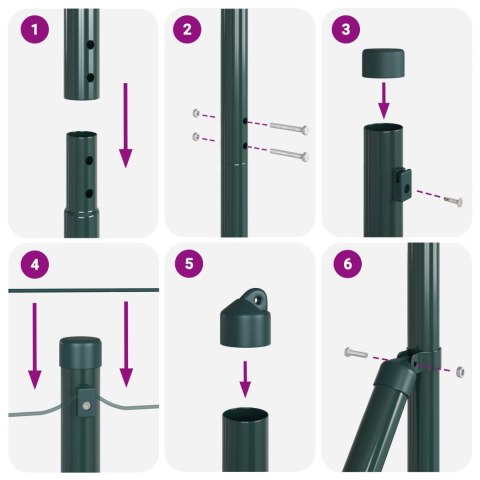 1

2

3

4

5

6