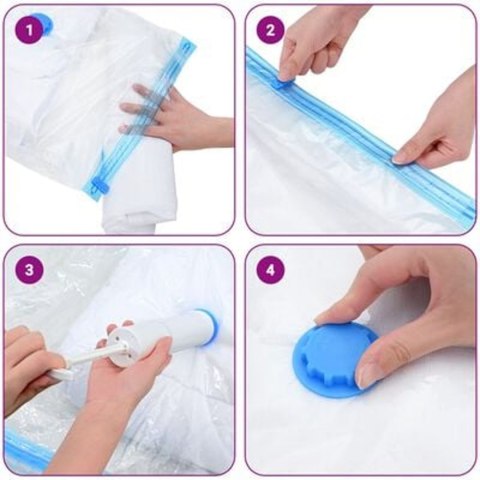 1

2

3

4