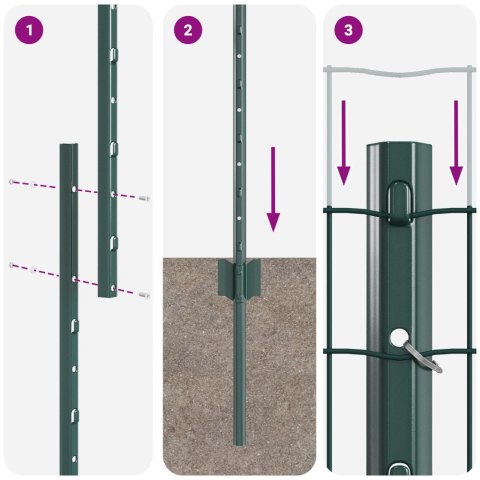 1
2
3