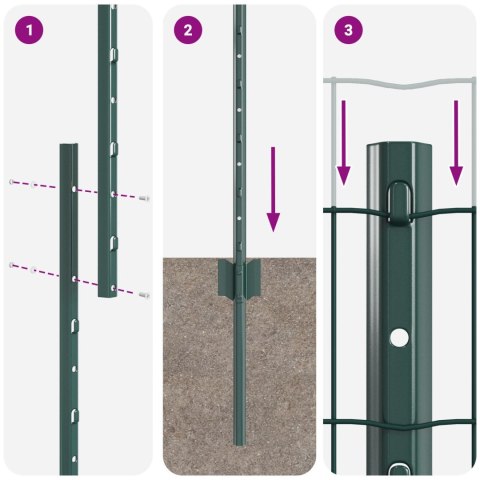 1

2

3