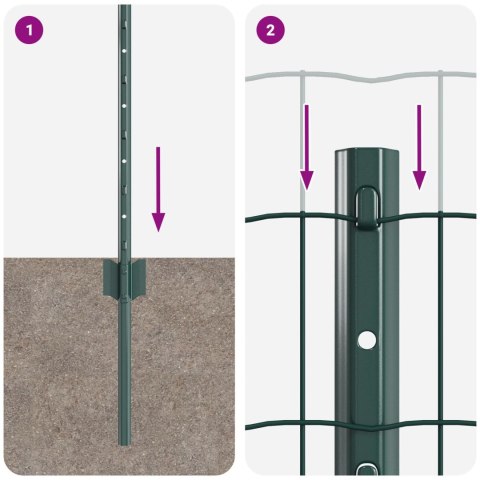 1

2