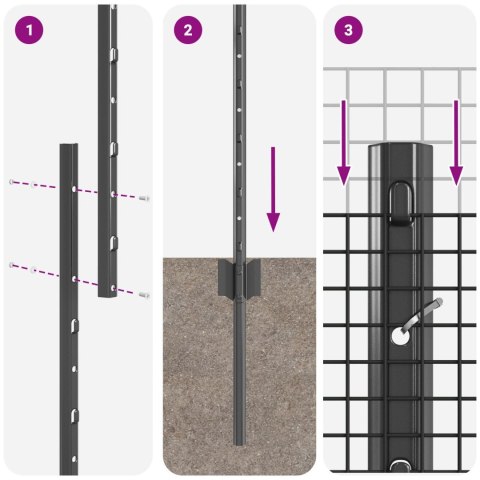 1

2

3