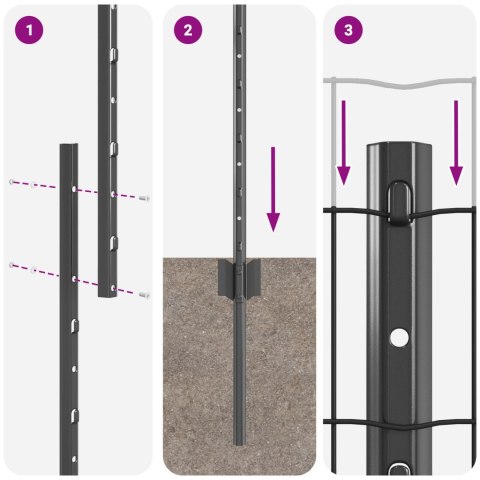 1

2

3