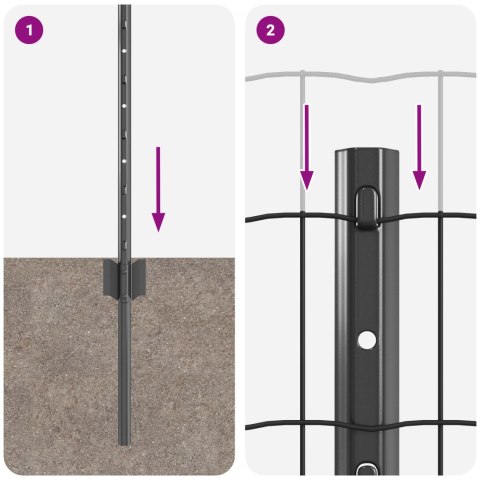 1

2