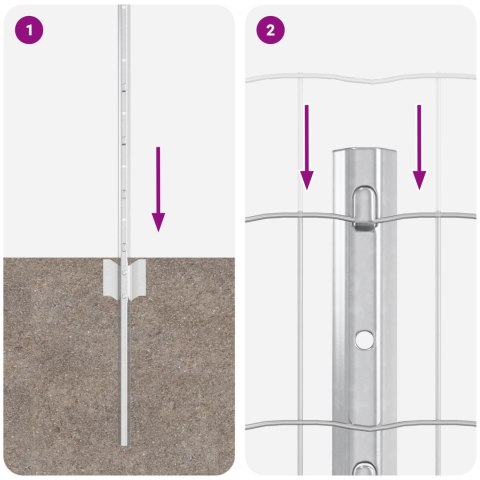 1

2