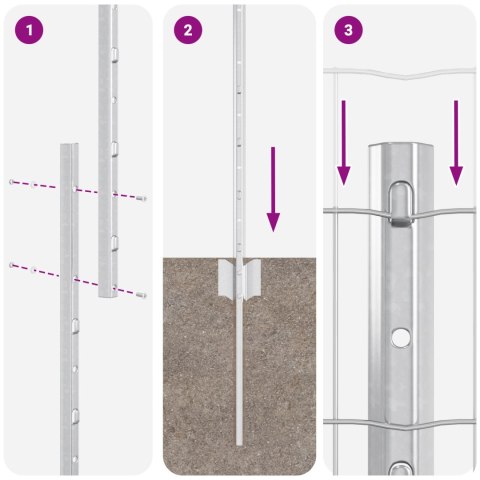 1

2

3