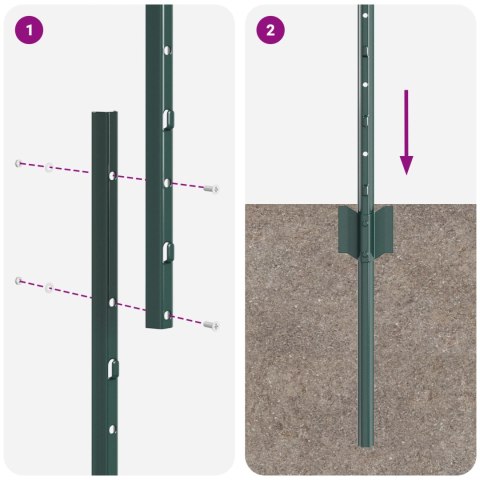 1

2