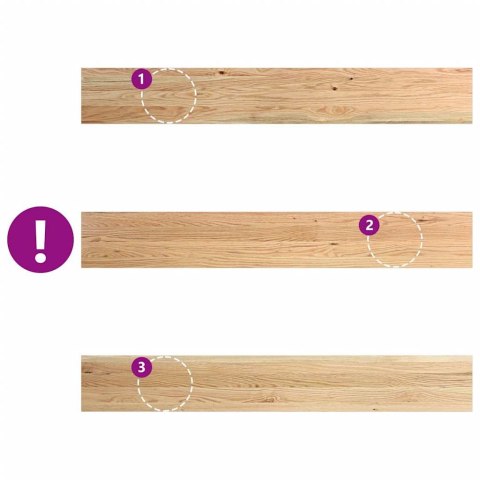 1

!

2

3