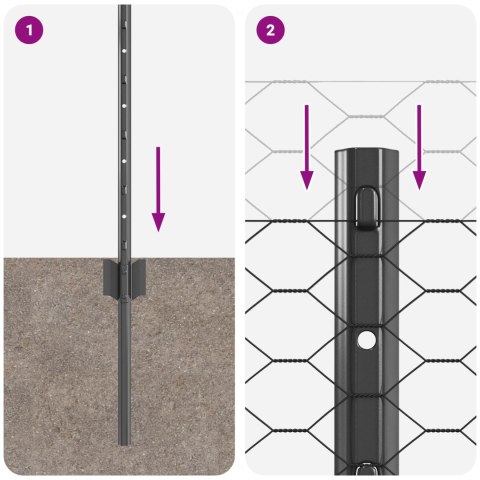 1

2