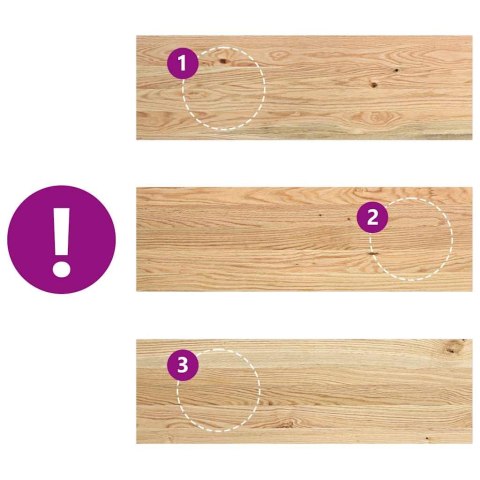 1

!

2

3