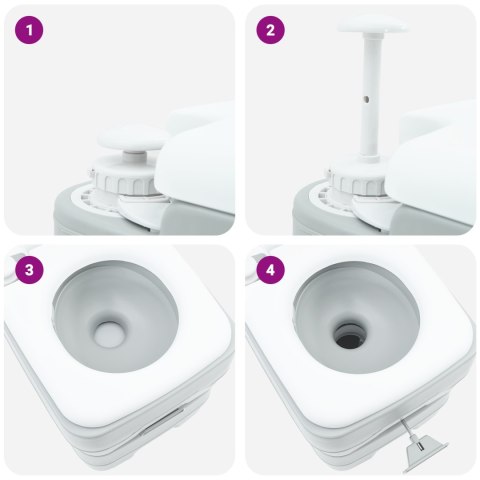 1

2

3

4