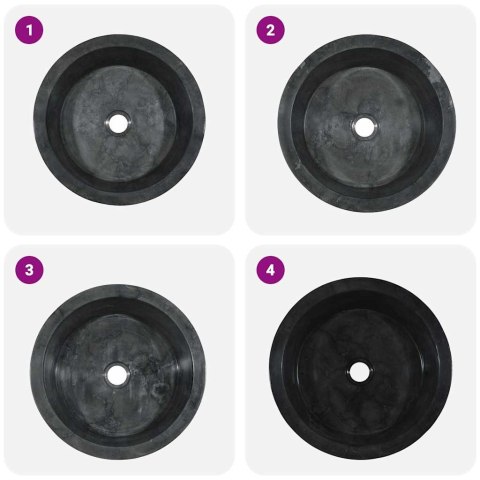 1

2

3

4