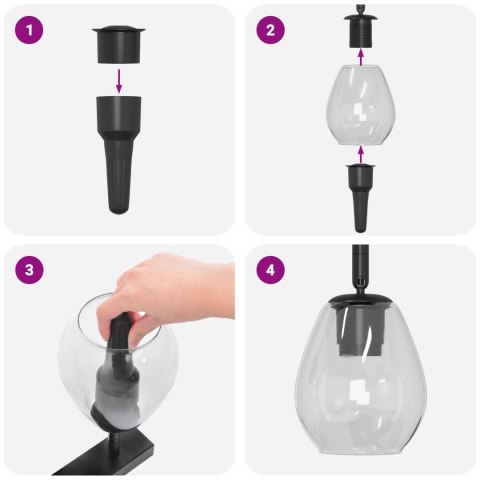 1

2

3

4