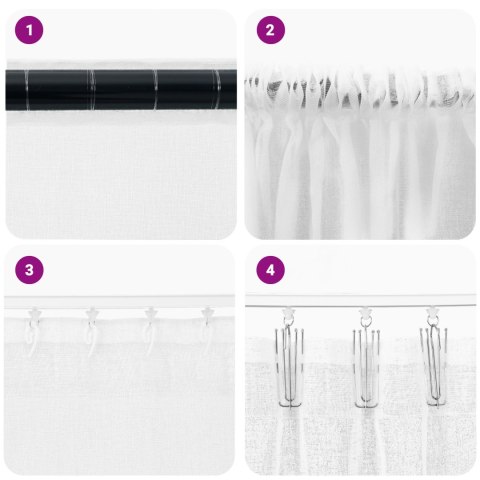 1

2

3

4