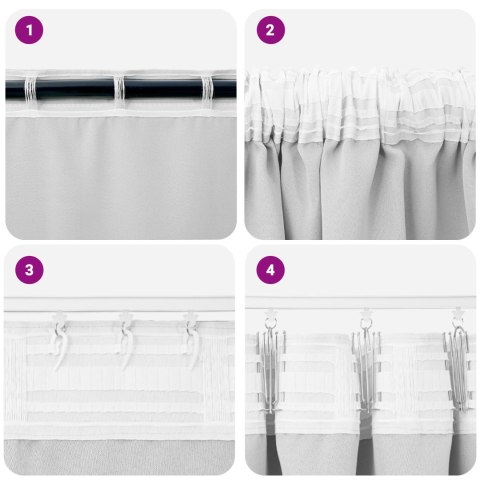 1

2

3

4