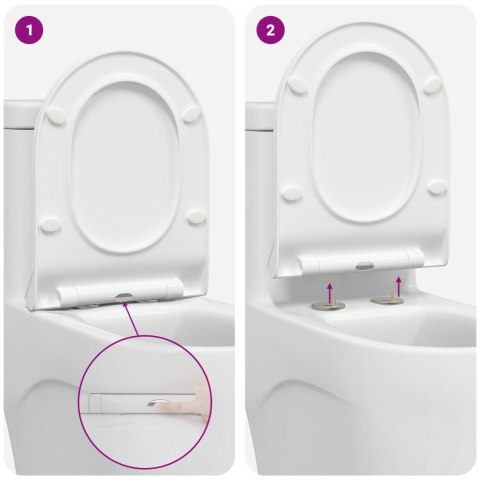 1

2