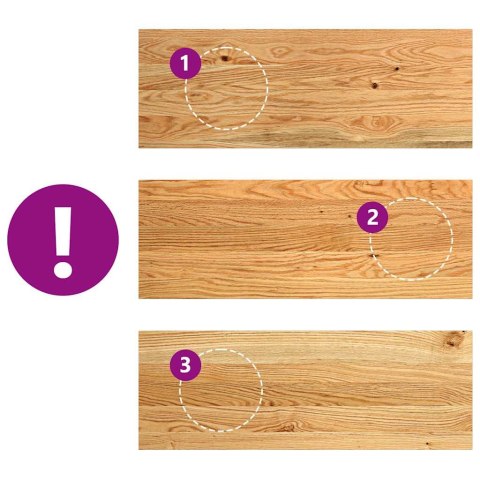 !

1

2

3