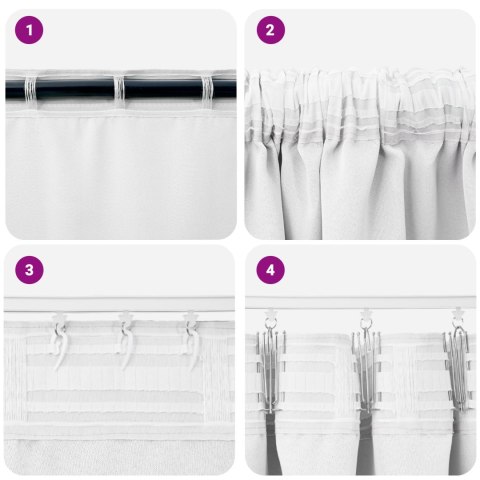 1

2

3

4