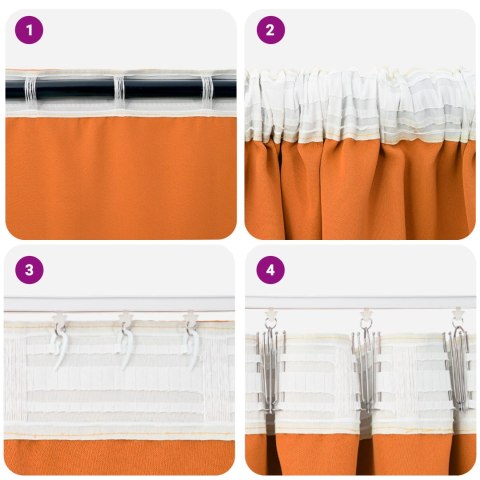 1

2

3

4