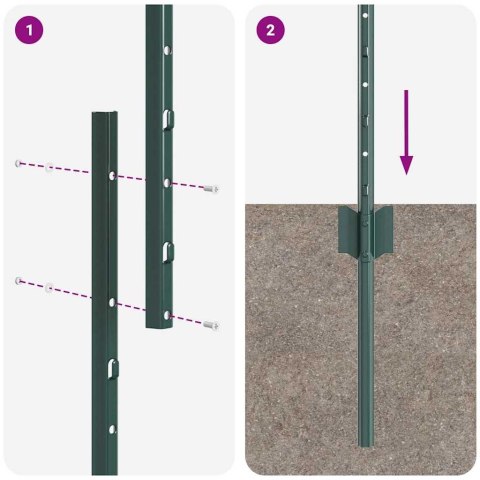 1

2