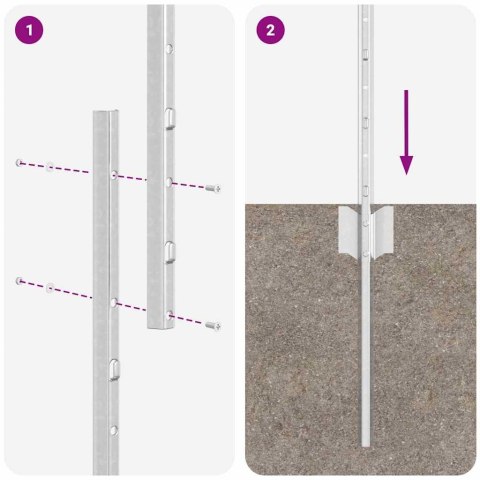 1

2