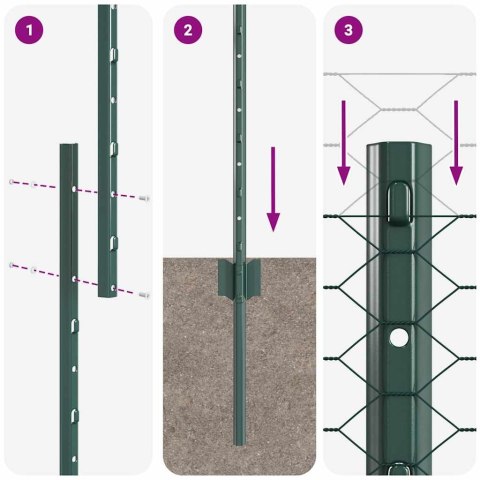 1

2

3