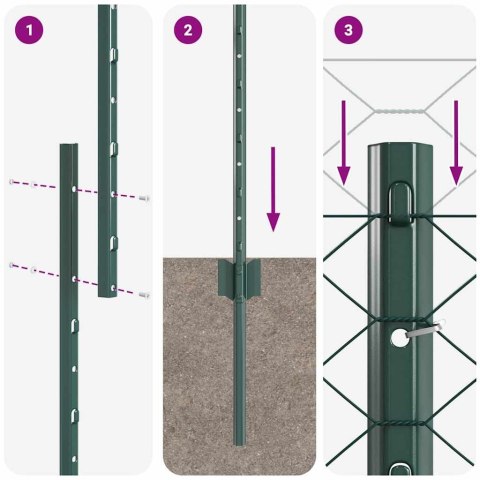 1

2

3