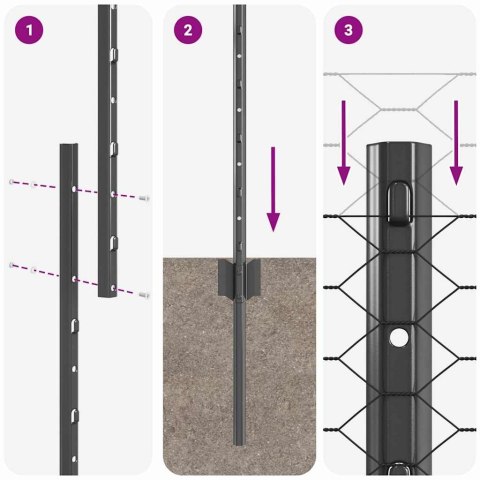 1

2

3