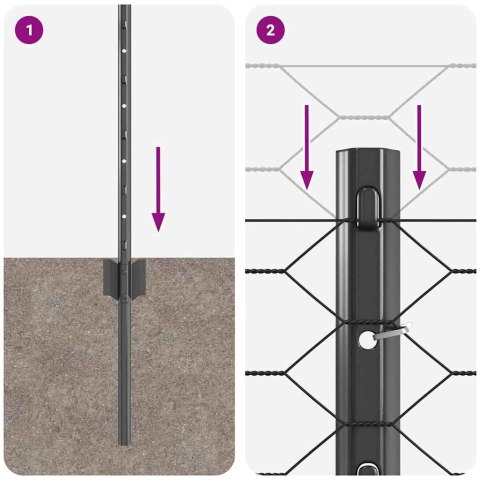 1

2