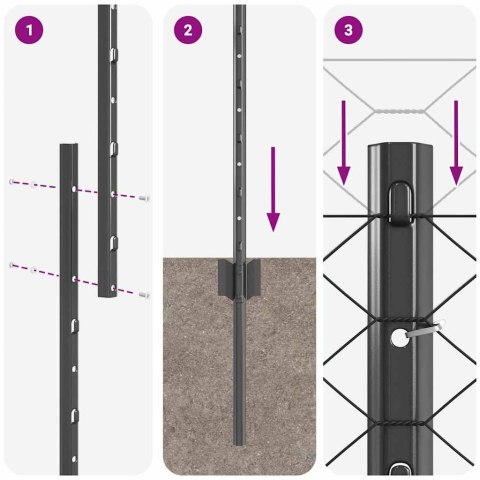 1

2

3