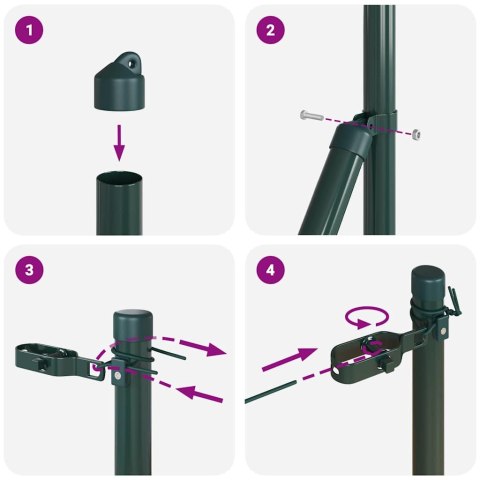 1

2

3

4