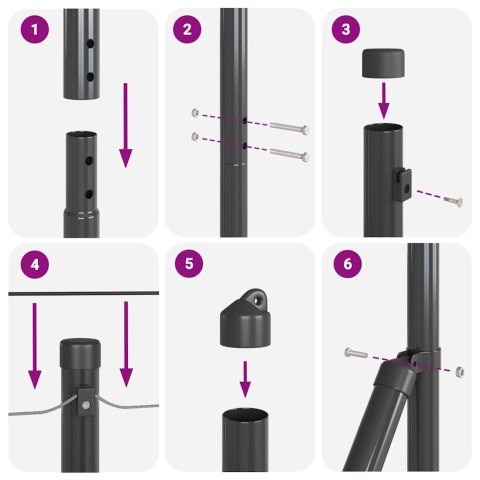 1

2

3

4

5

6