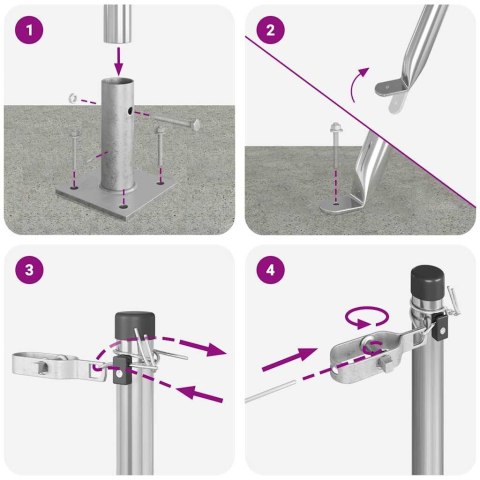 1

2

3

4