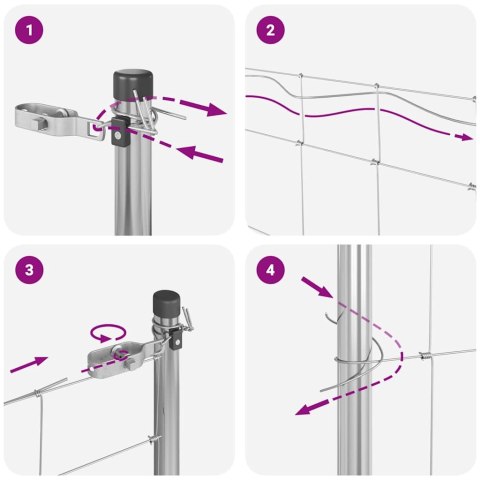 1

2

3

4