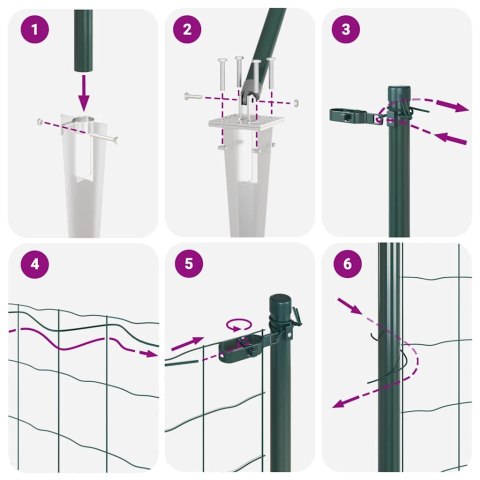 1

2

3

4

5

6