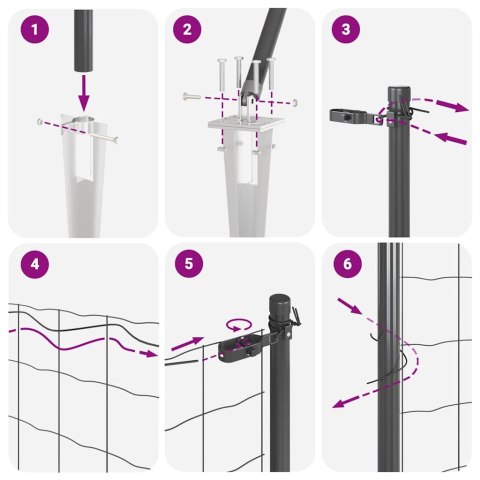 1
2
3
4
5
6