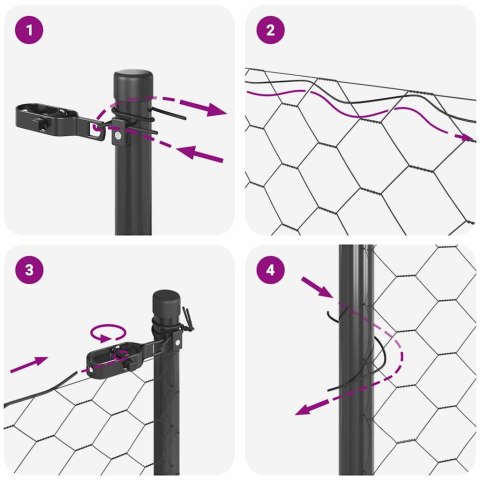 1
2
3
4